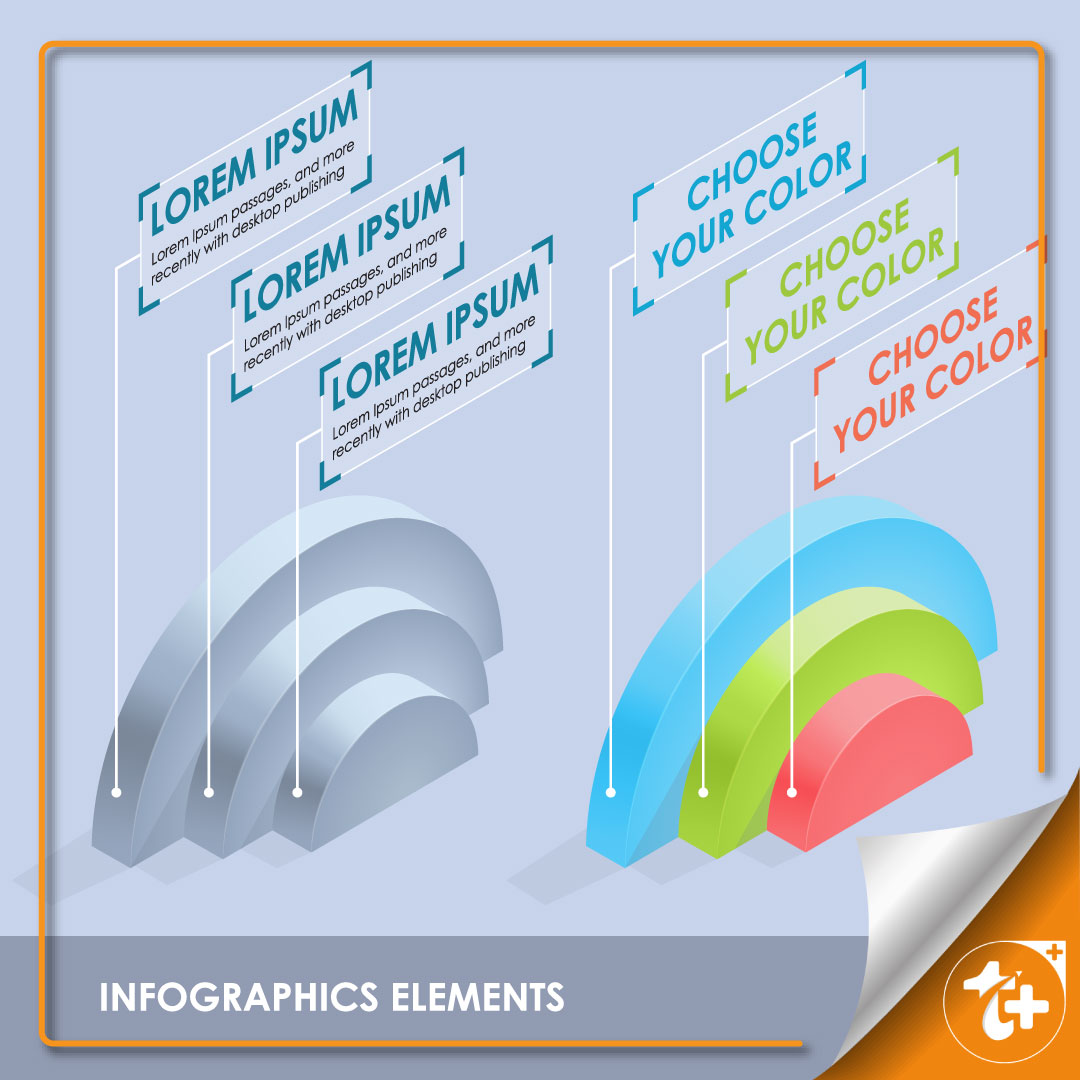 LOREM IPSUM
Lorem Ipsum passages, and more recently with desktop publishing

LOREM IPSUM
Lorem Ipsum passages, and more recently with desktop publishing

LOREM IPSUM
Lorem Ipsum passages, and more recently with desktop publishing

CHOOSE YOUR COLOR

CHOOSE YOUR COLOR

CHOOSE YOUR COLOR

INFOGRAPHICS ELEMENTS