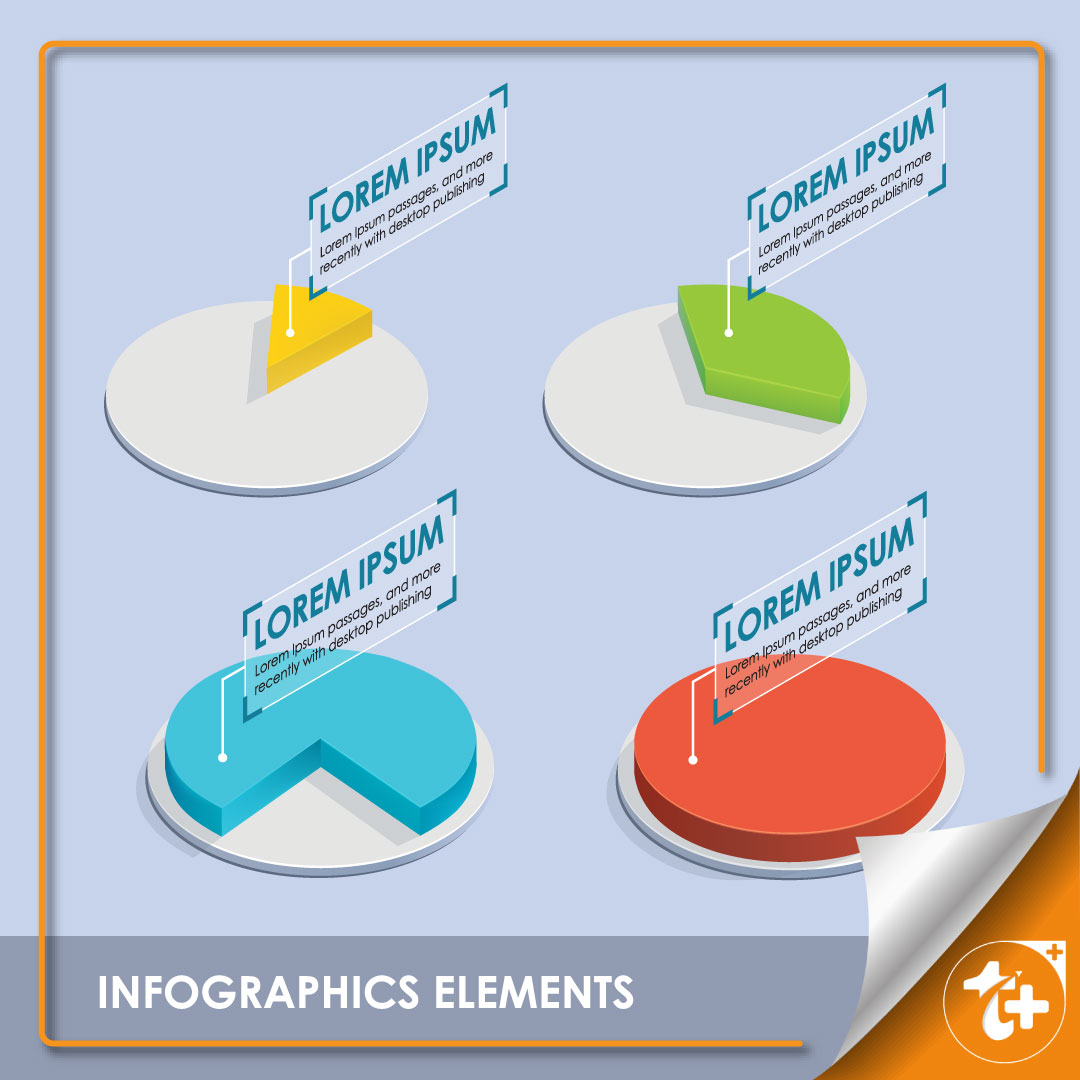 LOREM IPSUM
Lorem Ipsum passages, and more recently with desktop publishing

LOREM IPSUM
Lorem Ipsum passages, and more recently with desktop publishing

LOREM IPSUM
Lorem Ipsum passages, and more recently with desktop publishing

LOREM IPSUM
Lorem Ipsum passages, and more recently with desktop publishing

INFOGRAPHICS ELEMENTS